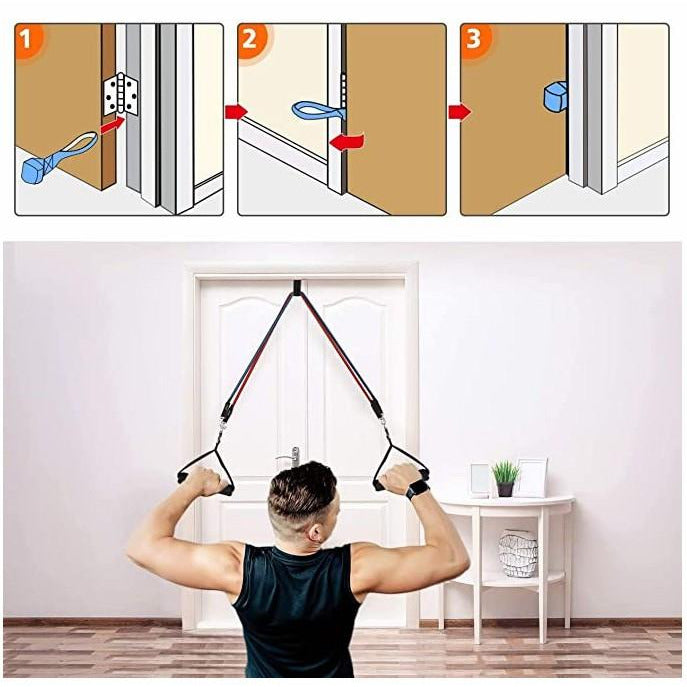 1

2

3